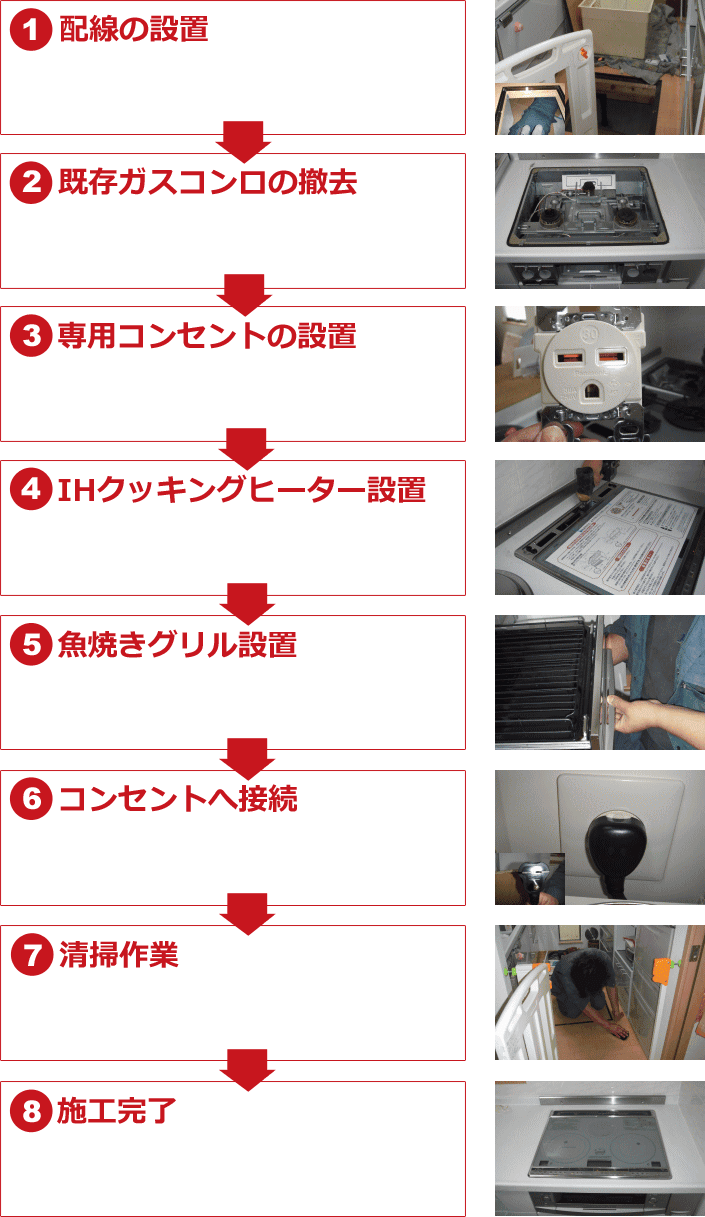 1 配線の設置

2 既存ガスコンロの撤去

3 専用コンセントの設置

4 IHクッキングヒーター設置

5 魚焼きグリル設置

6 コンセントへ接続

7 清掃作業

8 施工完了